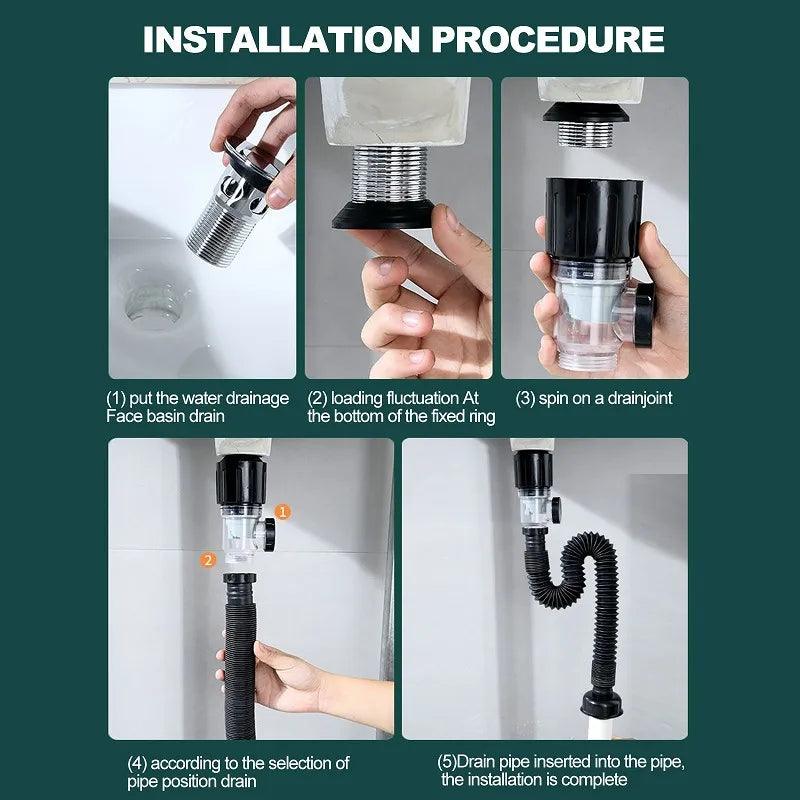 INSTALLATION PROCEDURE

(1) put the water drainage Face basin drain

(2) loading fluctuation At the bottom of the fixed ring

(3) spin on a drainjoint

1

2

(4) according to the selection of pipe position drain

(5)Drain pipe inserted into the pipe, the installation is complete